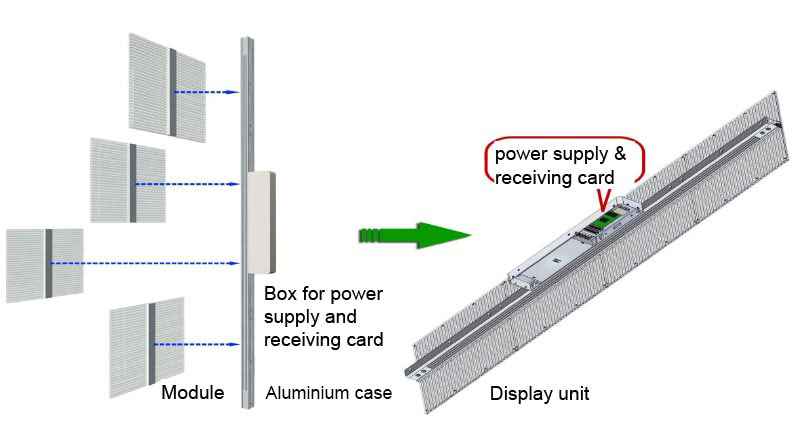 power supply &
receiving card

Box for power supply and receiving card

Module

Aluminium case

Display unit