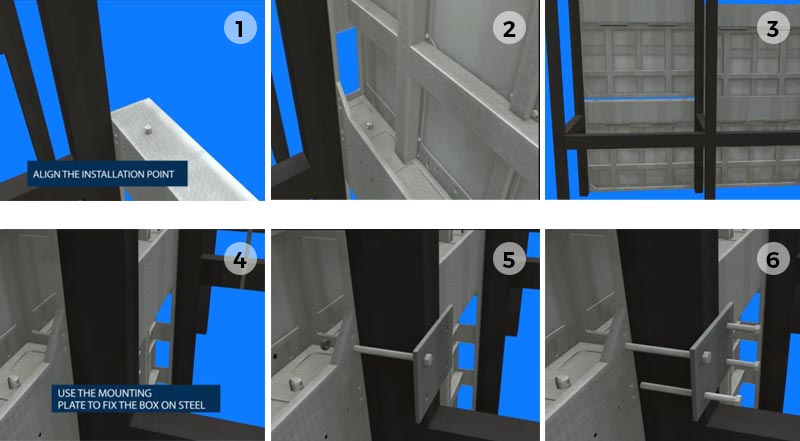 1

ALIGN THE INSTALLATION POINT

2

3

4

USE THE MOUNTING PLATE TO FIX THE BOX ON STEEL

5

6